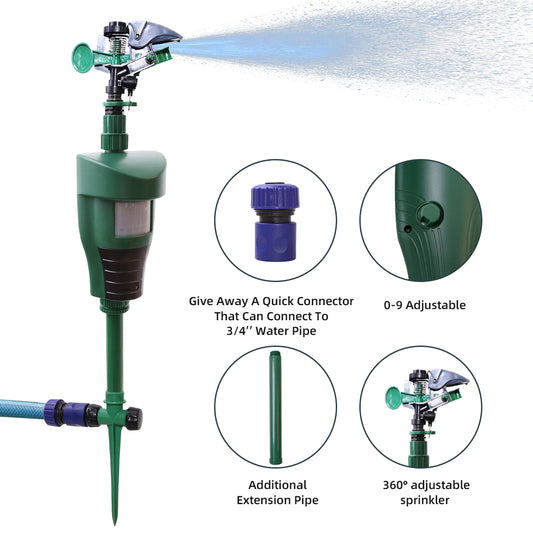 Give Away A Quick Connector That Can Connect To 3/4'' Water Pipe

0-9 Adjustable

Additional Extension Pipe

360° adjustable sprinkler